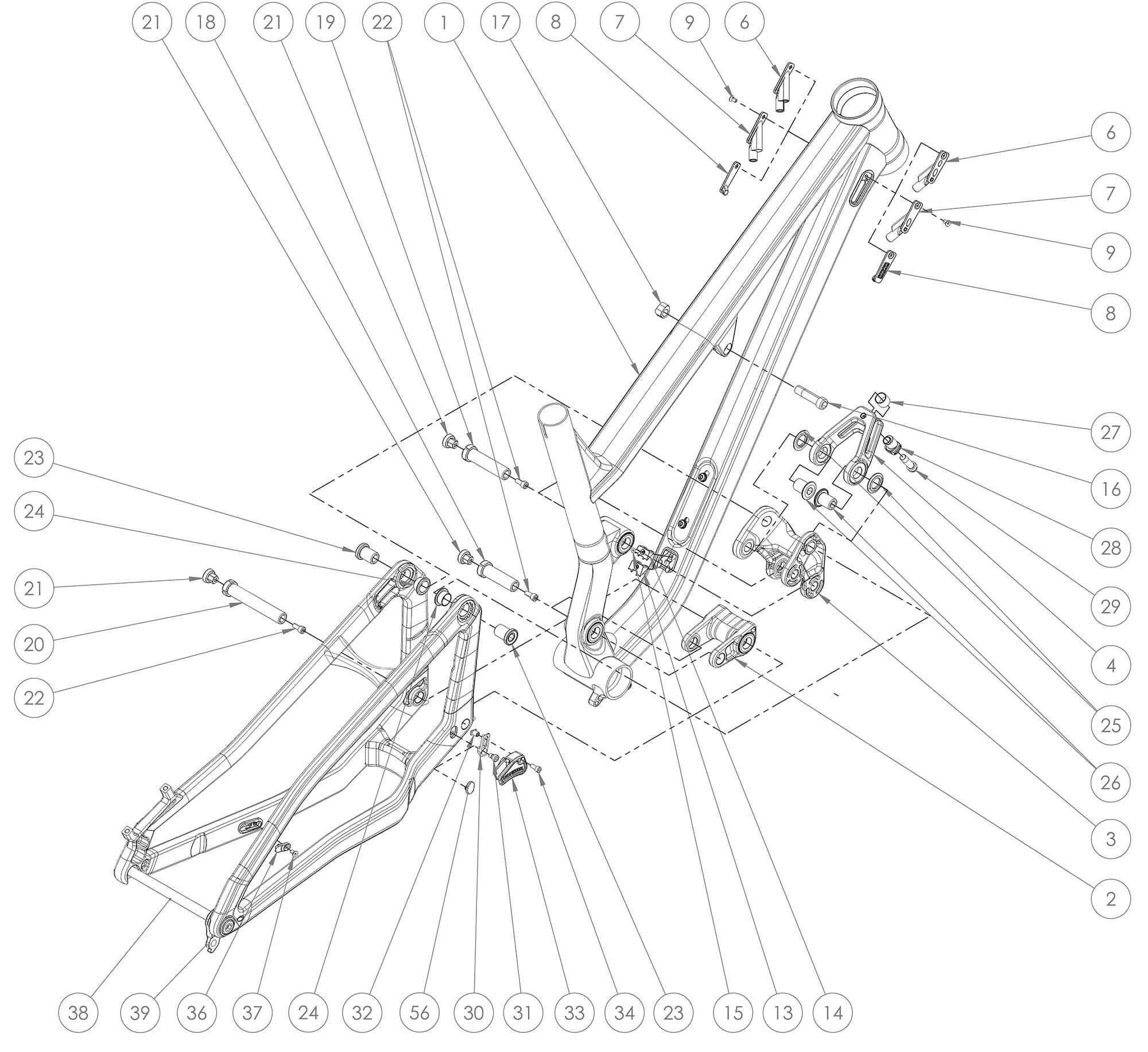 21 18 21 19 22 1 17 8 7 9 6

6

7

9

8

27

16

28

29

4

25

26

3

2

23

24

21

20

22

38 39 36 37 24 32 56 30 31 33 34 23 15 13 14